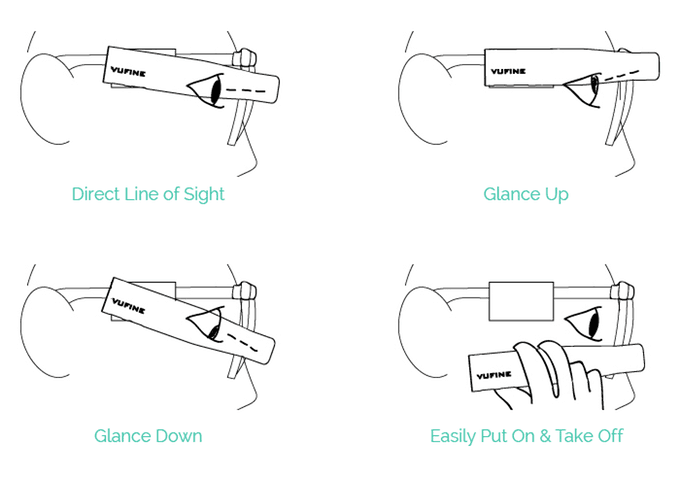 VUFINE

Direct Line of Sight

VUFINE

Glance Up

VUFINE

Glance Down

VUFINE

Easily Put On & Take Off