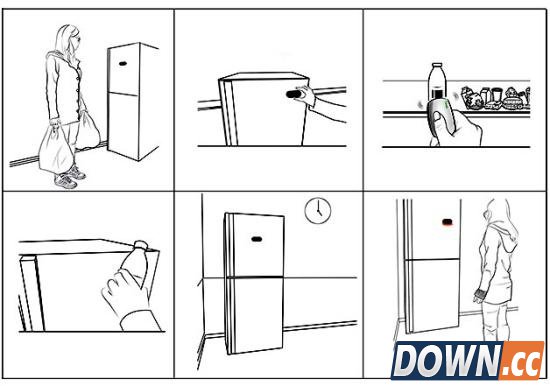 DOWN.cc