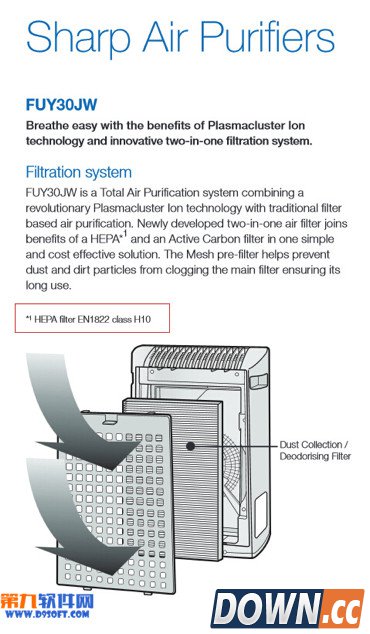 Sharp Air Purifiers

FUY30JW

Breathe easy with the benefits of Plasmacluster Ion technology and innovative two-in-one filtration system.

Filtration system

FUY30JW is a Total Air Purification system combining a revolutionary Plasmacluster Ion technology with traditional filter based air purification. Newly developed two-in-one air filter joins benefits of a HEPA*$^1$ and an Active Carbon filter in one simple and cost effective solution. The Mesh pre-filter helps prevent dust and dirt particles from clogging the main filter ensuring its long use.

*1 HEPA filter EN1822 class H10

Dust Collection / Deodorising Filter

第九软件网
WWW.D9SOFT.COM

DOWN.cc