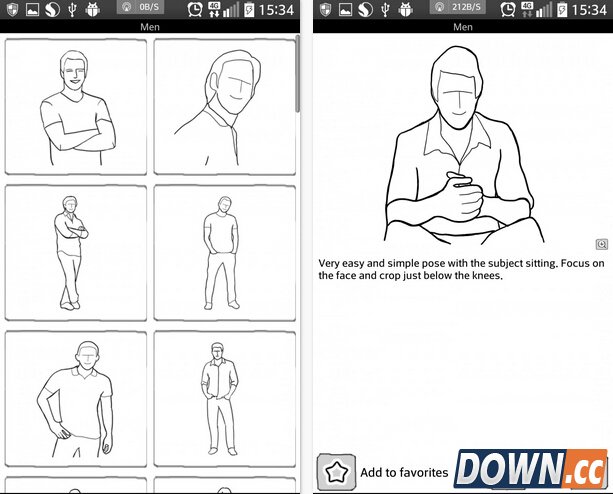 0B/S 4G 15:34
Men

212B/S 4G 15:34
Men

Very easy and simple pose with the subject sitting. Focus on the face and crop just below the knees.

Add to favorites

DOWN.cc