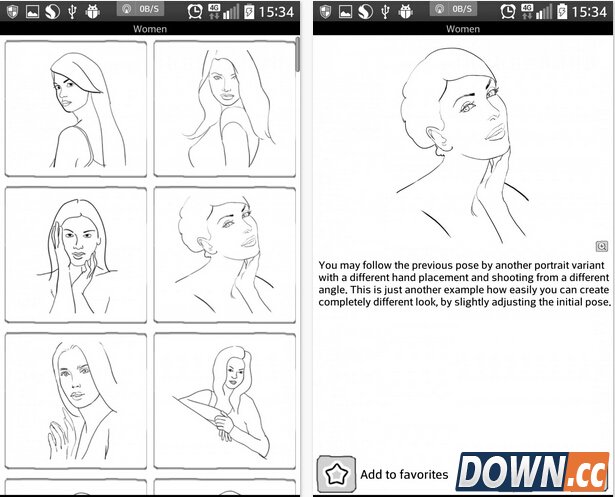 0B/S 4G 15:34

Women

0B/S 4G 15:34

Women

You may follow the previous pose by another portrait variant with a different hand placement and shooting from a different angle. This is just another example how easily you can create completely different look, by slightly adjusting the initial pose.

Add to favorites

DOWN.cc